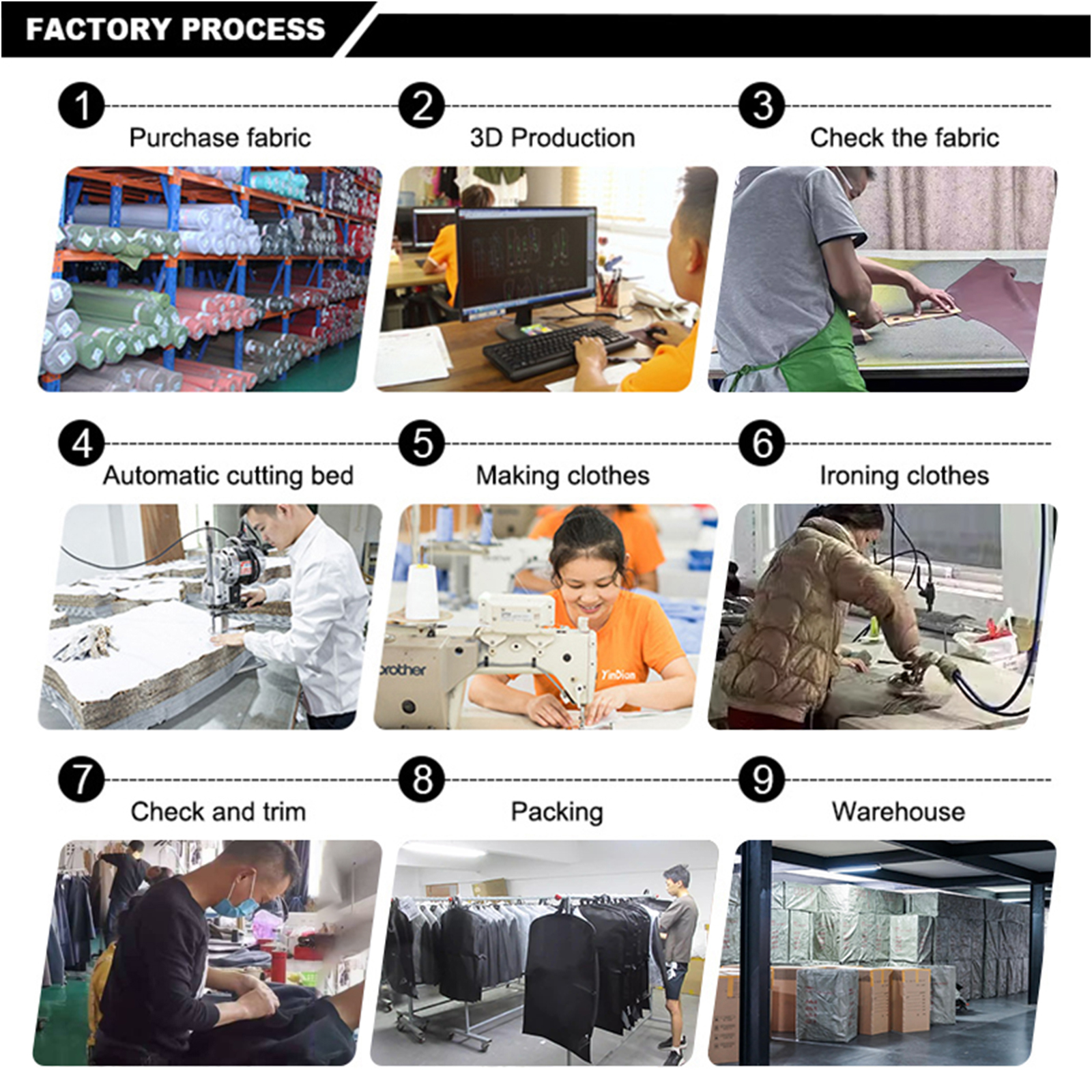 FACTORY PROCESS

1
Purchase fabric

2
3D Production

3
Check the fabric

4
Automatic cutting bed

5
Making clothes

brother

YinDian

6
Ironing clothes

7
Check and trim

8
Packing

9
Warehouse